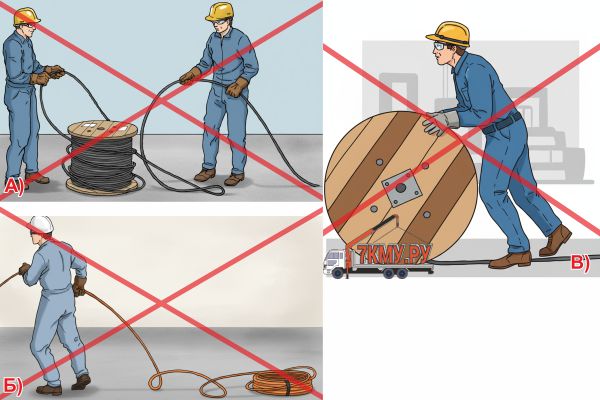 А)

Б)

7КМУ.РУ

В)